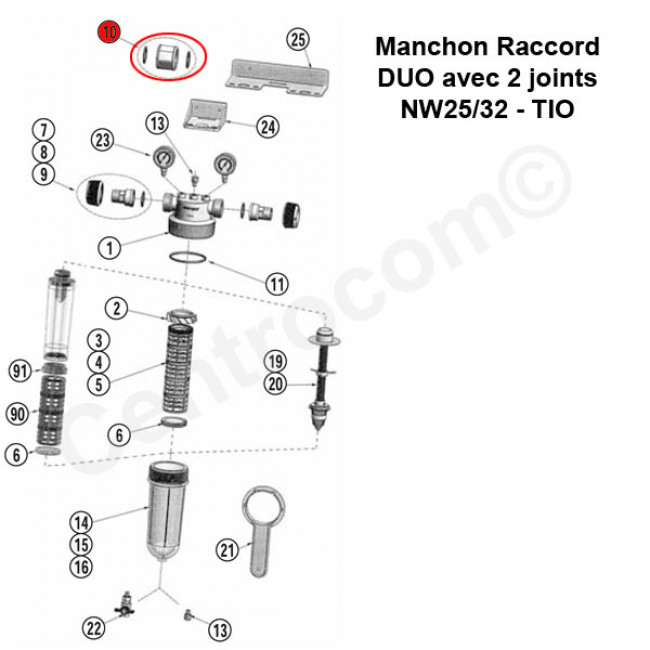 Manchon Raccord DUO avec 2 joints NW25/32 - TIO

10
25
24
13
23
7
8
9
1
11
2
3
4
5
19
20
91
90
6
6
14
15
16
21
22
13

Centrocom©